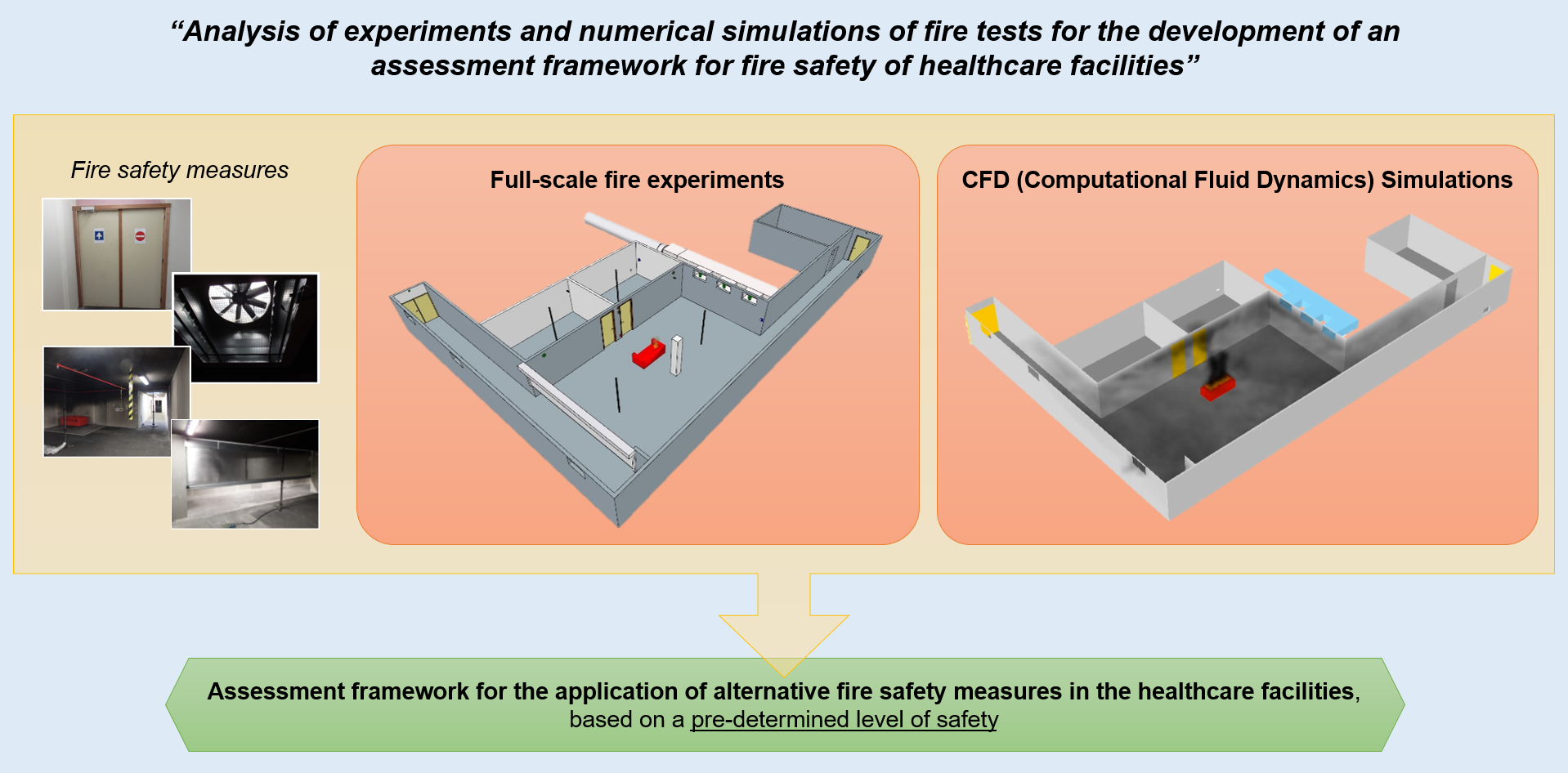 “Analysis of experiments and numerical simulations of fire tests for the development of an assessment framework for fire safety of healthcare facilities”

Fire safety measures

Full-scale fire experiments

CFD (Computational Fluid Dynamics) Simulations

Assessment framework for the application of alternative fire safety measures in the healthcare facilities, based on a pre-determined level of safety